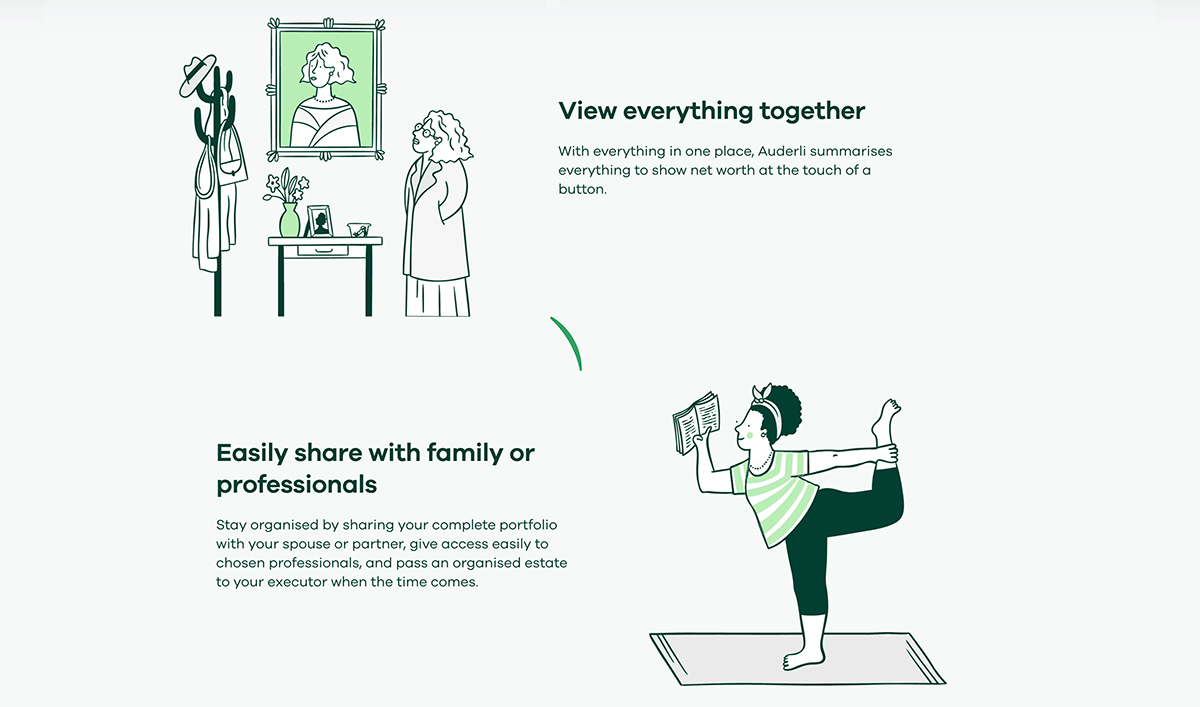 View everything together

With everything in one place, Auderli summarises everything to show net worth at the touch of a button.

Easily share with family or professionals

Stay organised by sharing your complete portfolio with your spouse or partner, give access easily to chosen professionals, and pass an organised estate to your executor when the time comes.